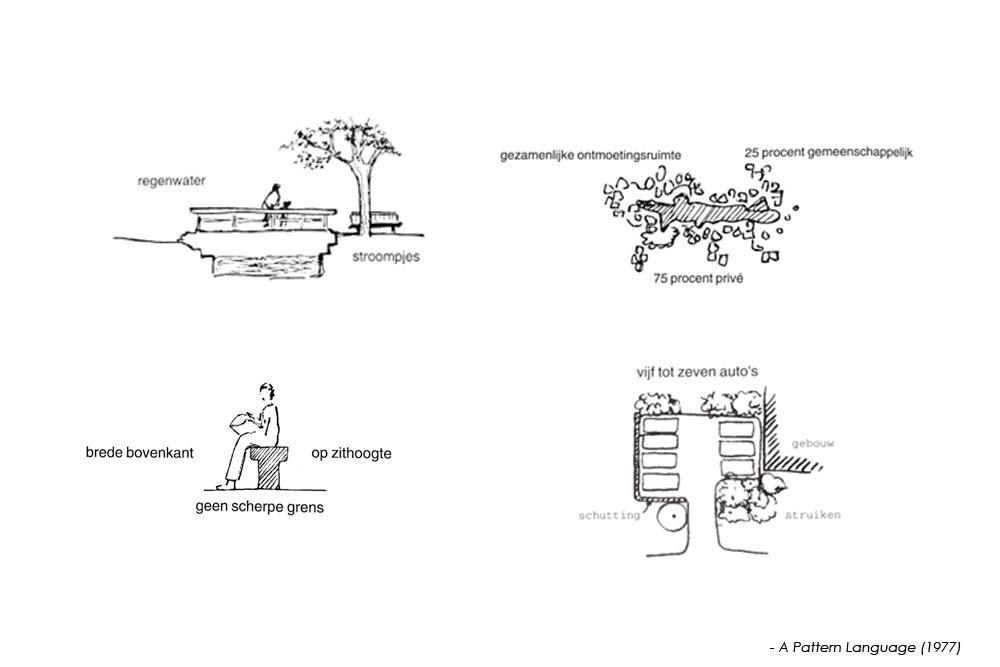 regenwater

stroompjes

gezamenlijke ontmoetingsruimte

25 procent gemeenschappelijk

75 procent privé

brede bovenkant

op zithoogte

geen scherpe grens

vijf tot zeven auto's

gebouw

schutting

struiken

- A Pattern Language (1977)